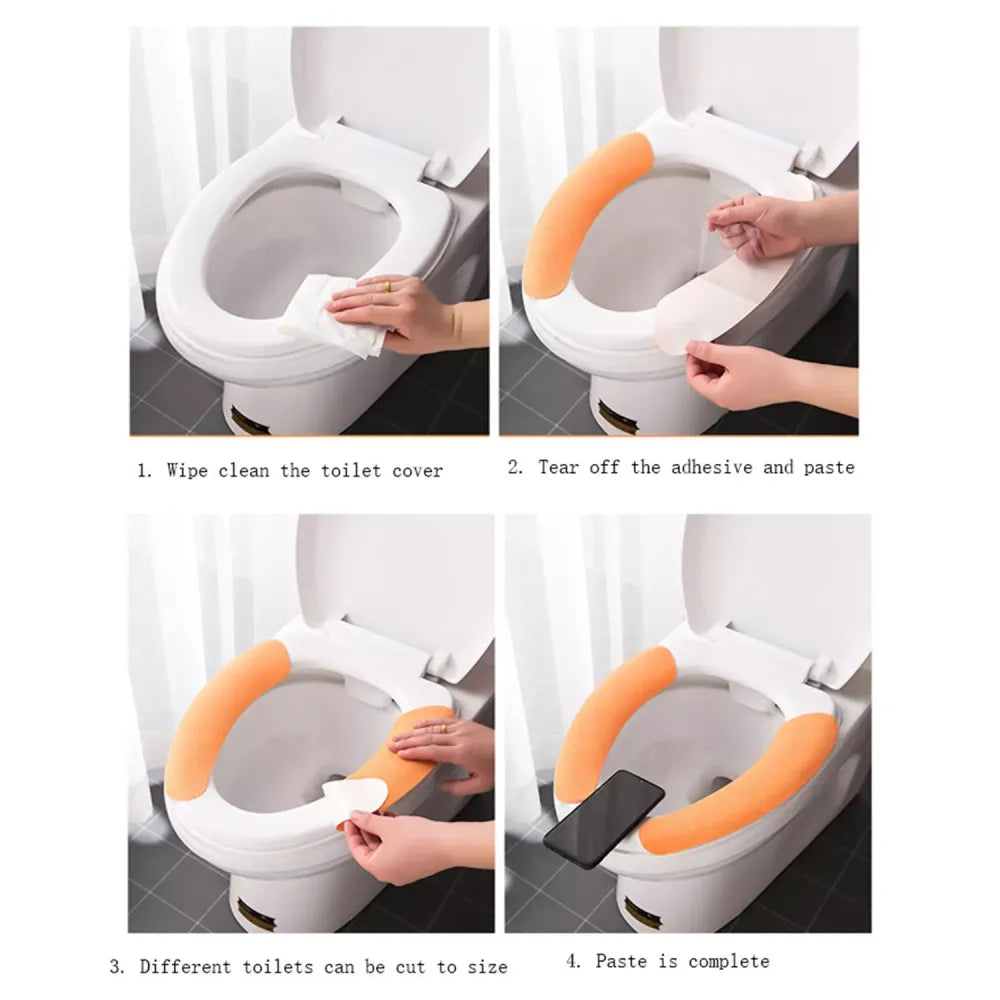 1. Wipe clean the toilet cover

2. Tear off the adhesive and paste

3. Different toilets can be cut to size

4. Paste is complete