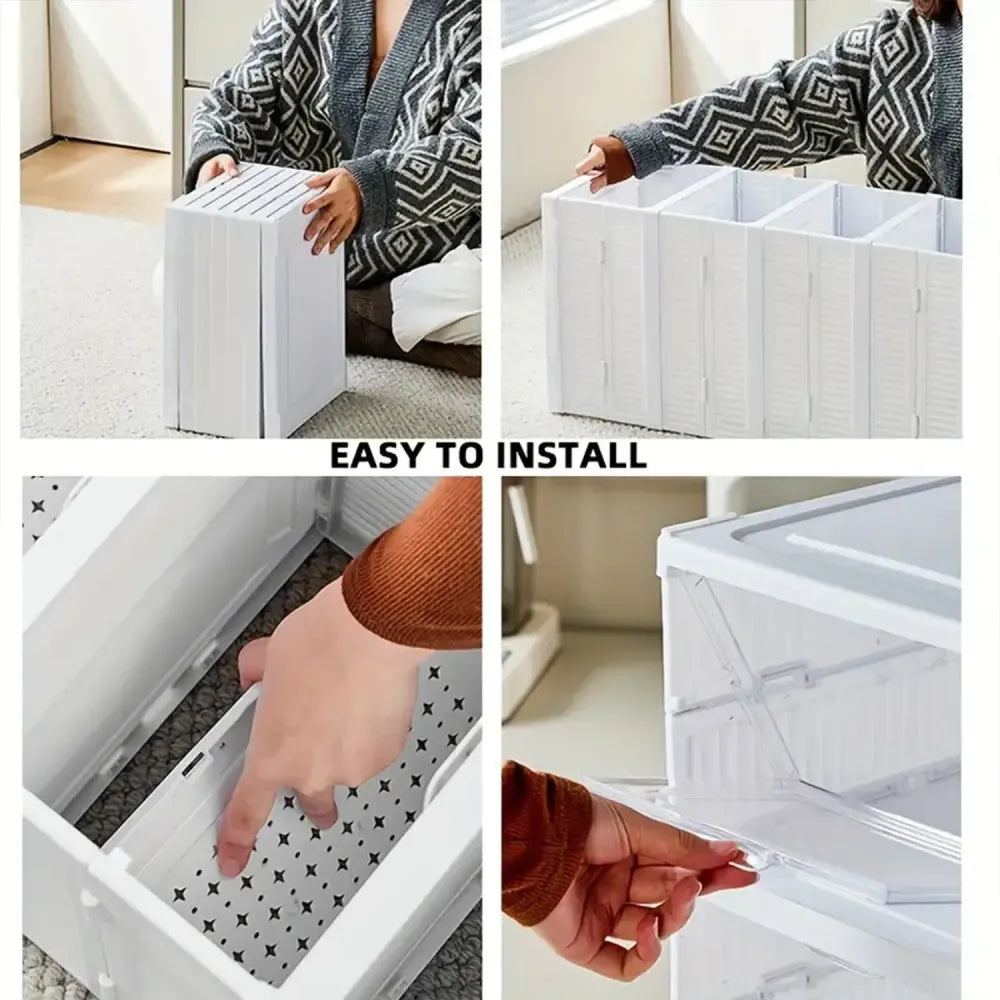 EASY TO INSTALL