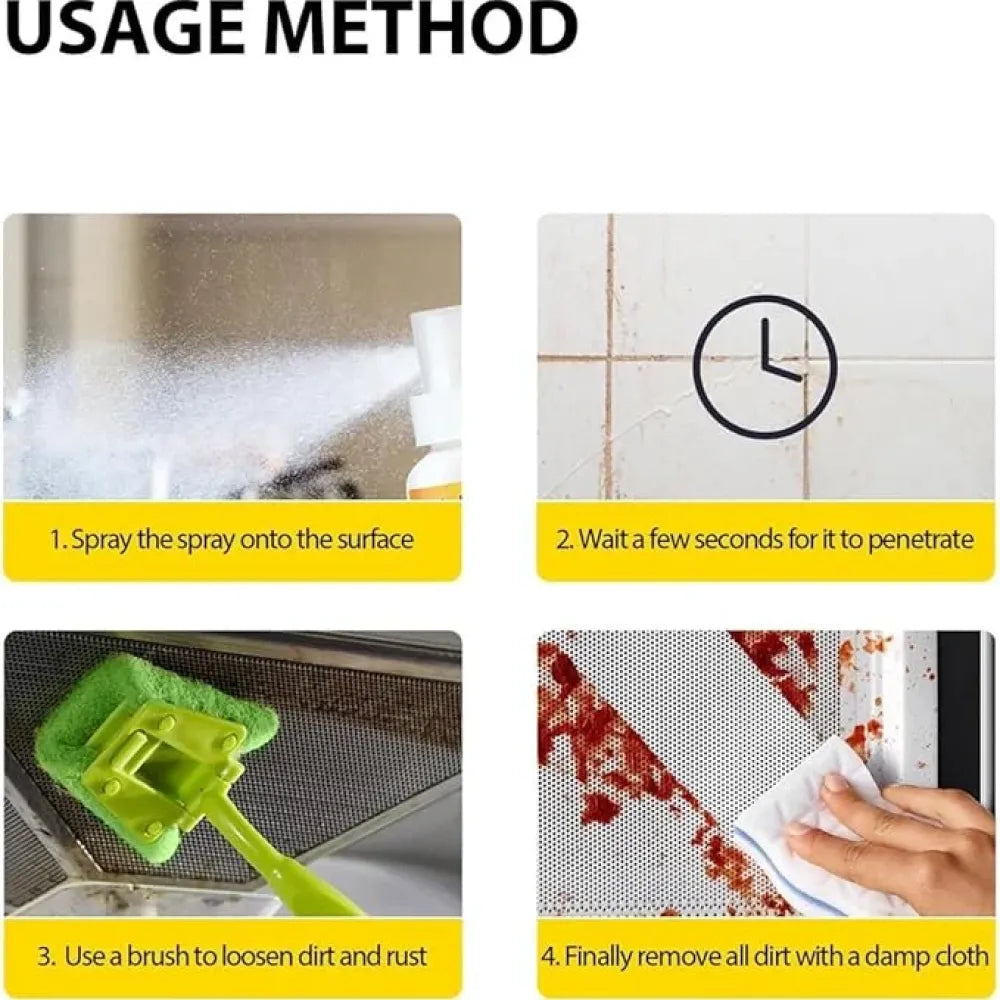 USAGE METHOD

1. Spray the spray onto the surface

2. Wait a few seconds for it to penetrate

3. Use a brush to loosen dirt and rust

4. Finally remove all dirt with a damp cloth