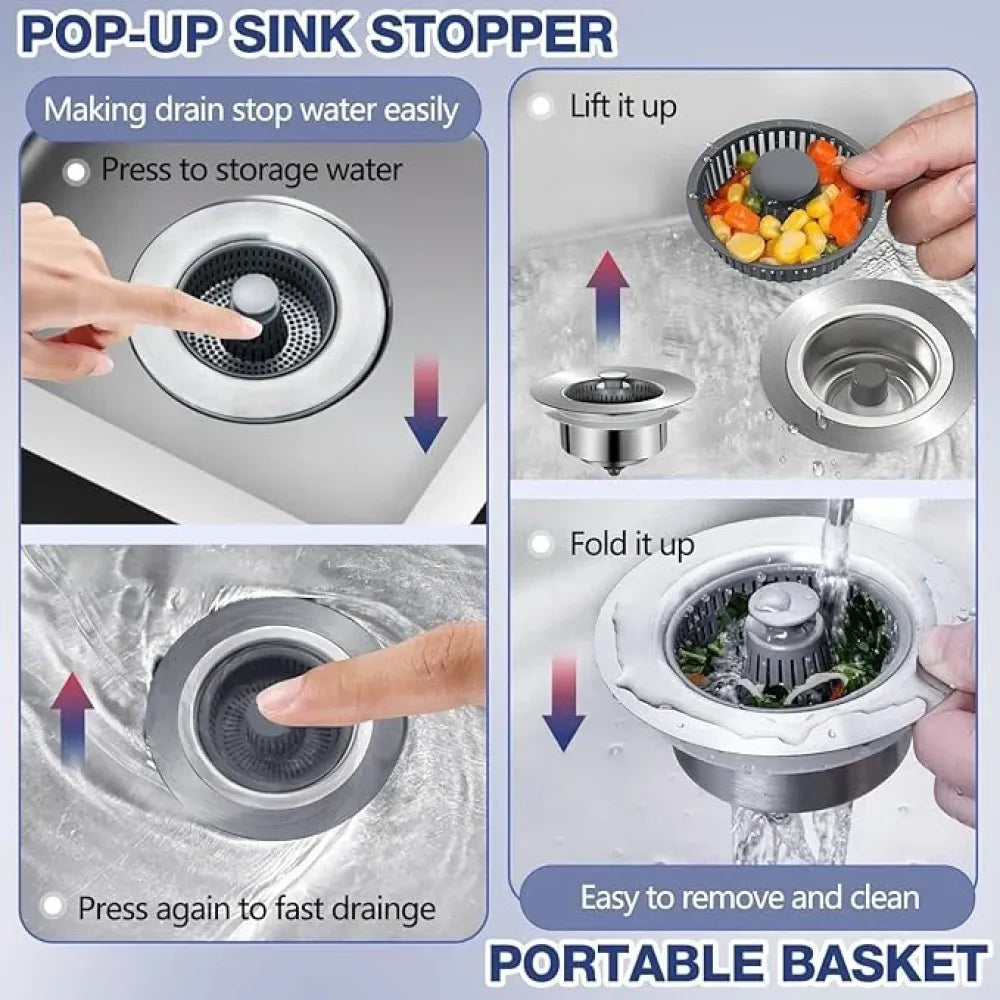 POP-UP SINK STOPPER

Making drain stop water easily

Press to storage water

Press again to fast drainge

Lift it up

Fold it up

Easy to remove and clean

PORTABLE BASKET