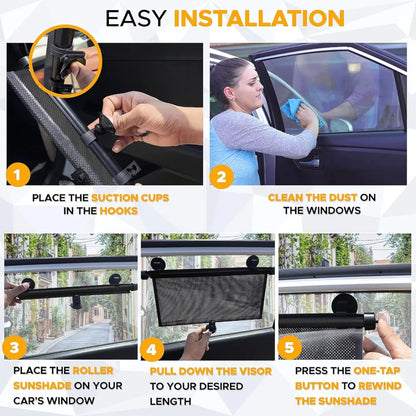 EASY INSTALLATION

1

PLACE THE SUCTION CUPS IN THE HOOKS

2

CLEAN THE DUST ON THE WINDOWS

3

PLACE THE ROLLER SUNSHADE ON YOUR CAR'S WINDOW

4

PULL DOWN THE VISOR TO YOUR DESIRED LENGTH

5

PRESS THE ONE-TAP BUTTON TO REWIND THE SUNSHADE