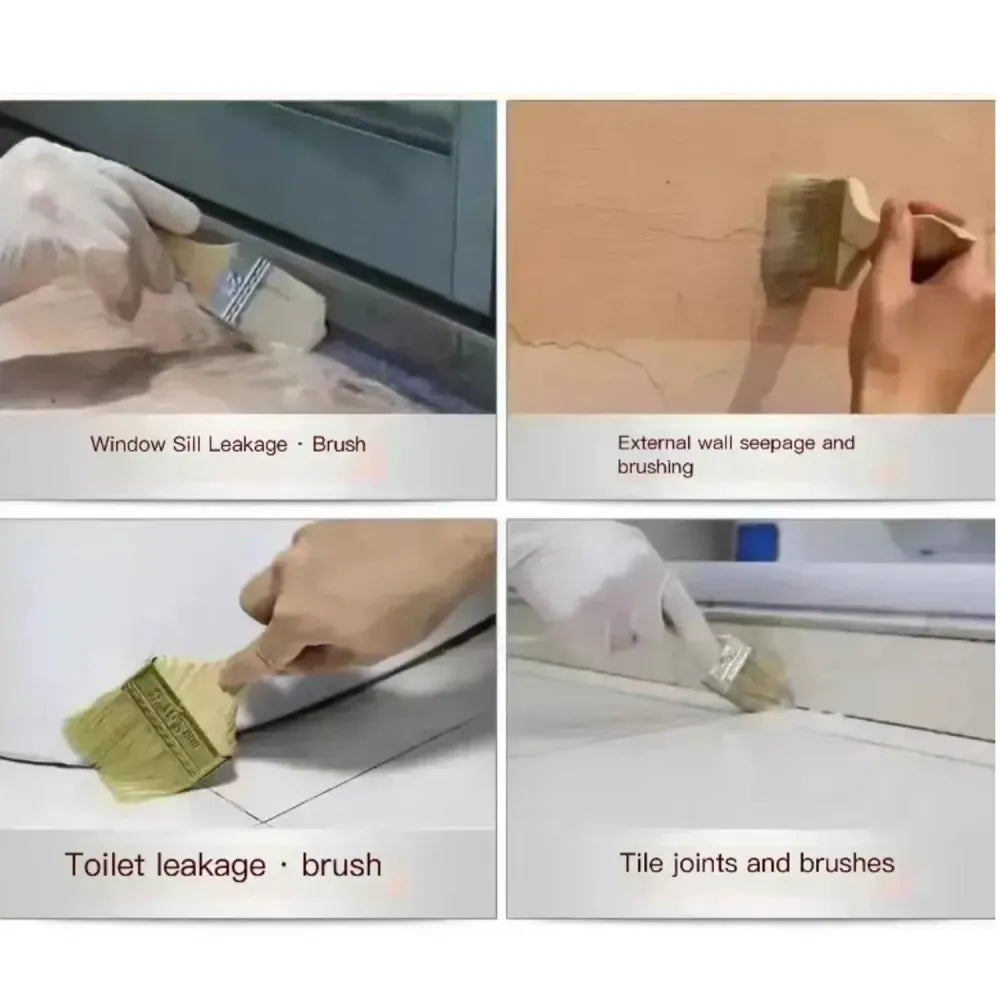 Window Sill Leakage · Brush

External wall seepage and brushing

Toilet leakage · brush

Tile joints and brushes