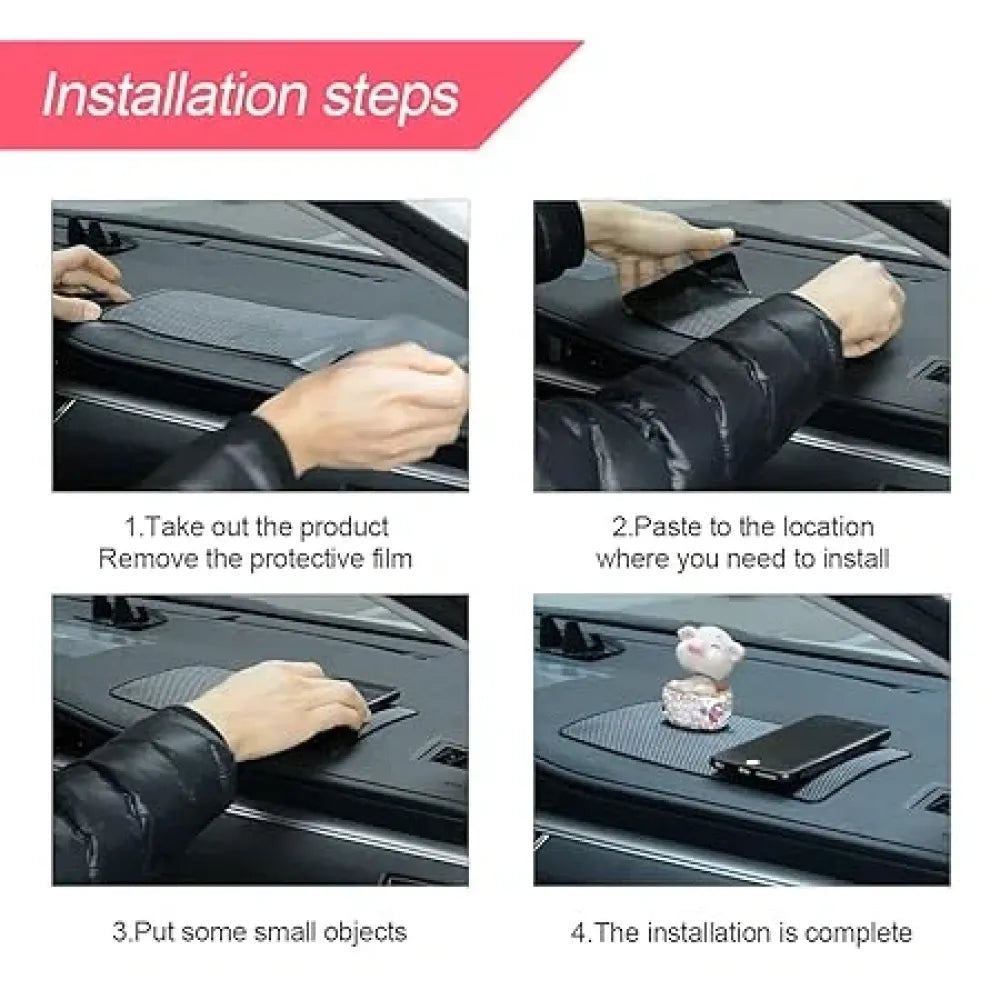 Installation steps

1.Take out the product
Remove the protective film

2.Paste to the location
where you need to install

3.Put some small objects

4.The installation is complete