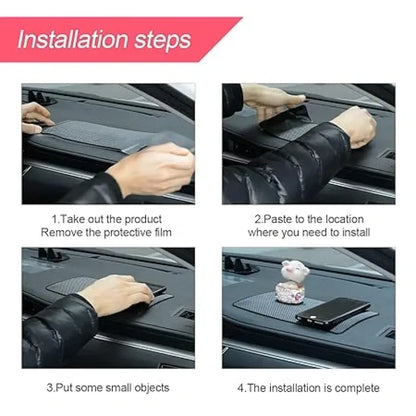 Installation steps

1.Take out the product
Remove the protective film

2.Paste to the location
where you need to install

3.Put some small objects

4.The installation is complete