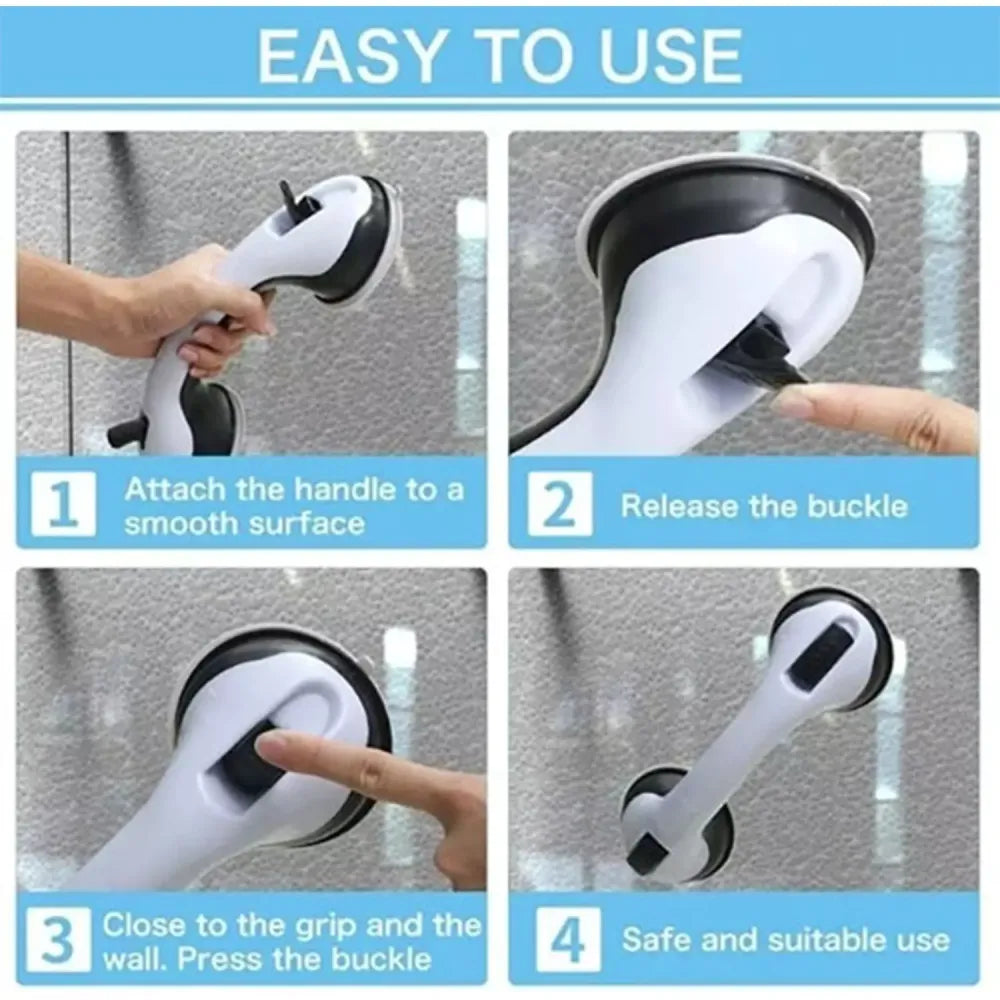 EASY TO USE

1 Attach the handle to a smooth surface

2 Release the buckle

3 Close to the grip and the wall. Press the buckle

4 Safe and suitable use