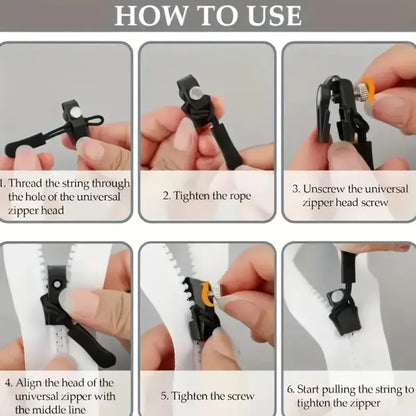 HOW TO USE

1. Thread the string through the hole of the universal zipper head

2. Tighten the rope

3. Unscrew the universal zipper head screw

4. Align the head of the universal zipper with the middle line

5. Tighten the screw

6. Start pulling the string to tighten the zipper