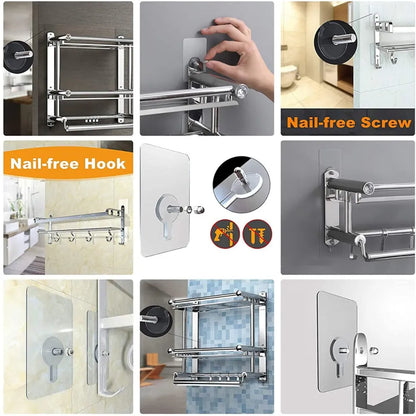 Nail-free Screw

Nail-free Hook