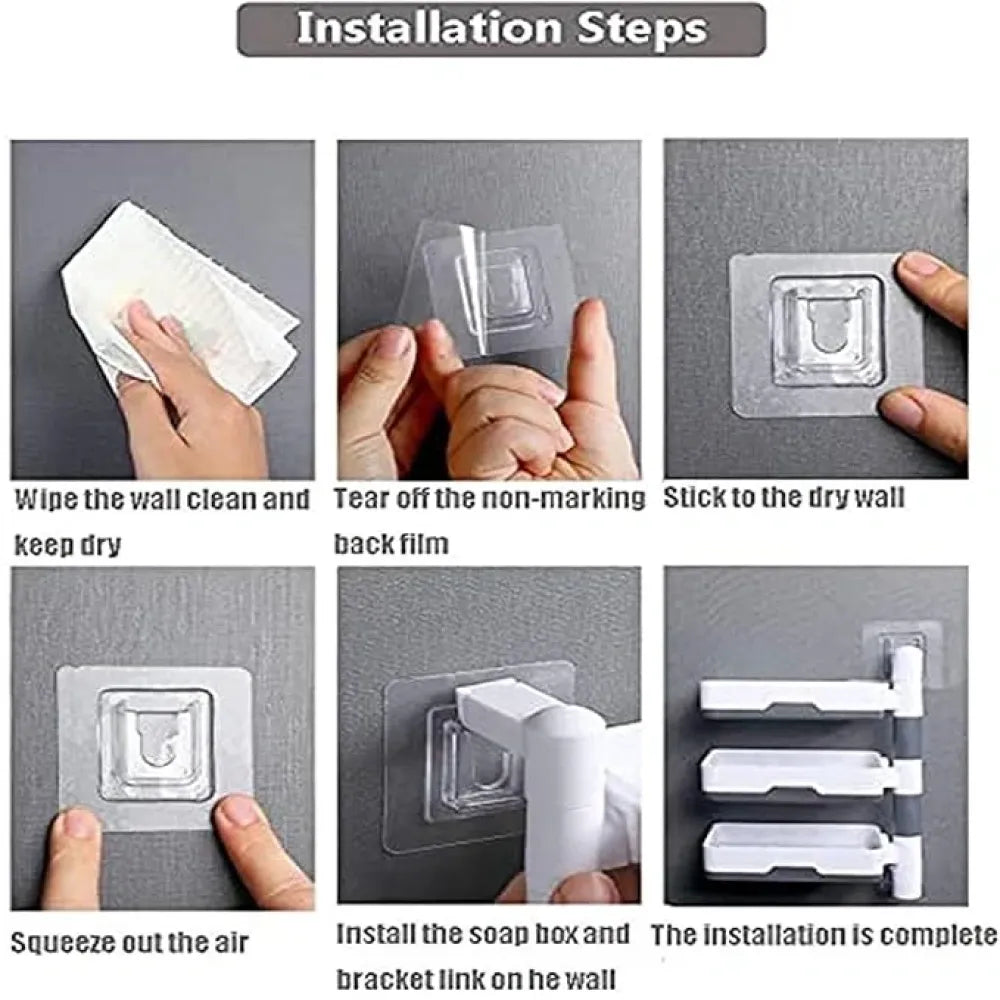 Installation Steps

Wipe the wall clean and keep dry

Tear off the non-marking back film

Stick to the dry wall

Squeeze out the air

Install the soap box and bracket link on he wall

The installation is complete