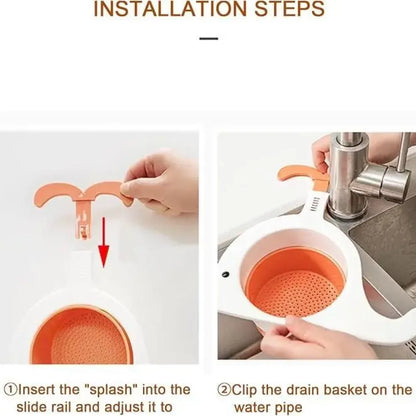 INSTALLATION STEPS

①Insert the "splash" into the slide rail and adjust it to

②Clip the drain basket on the water pipe