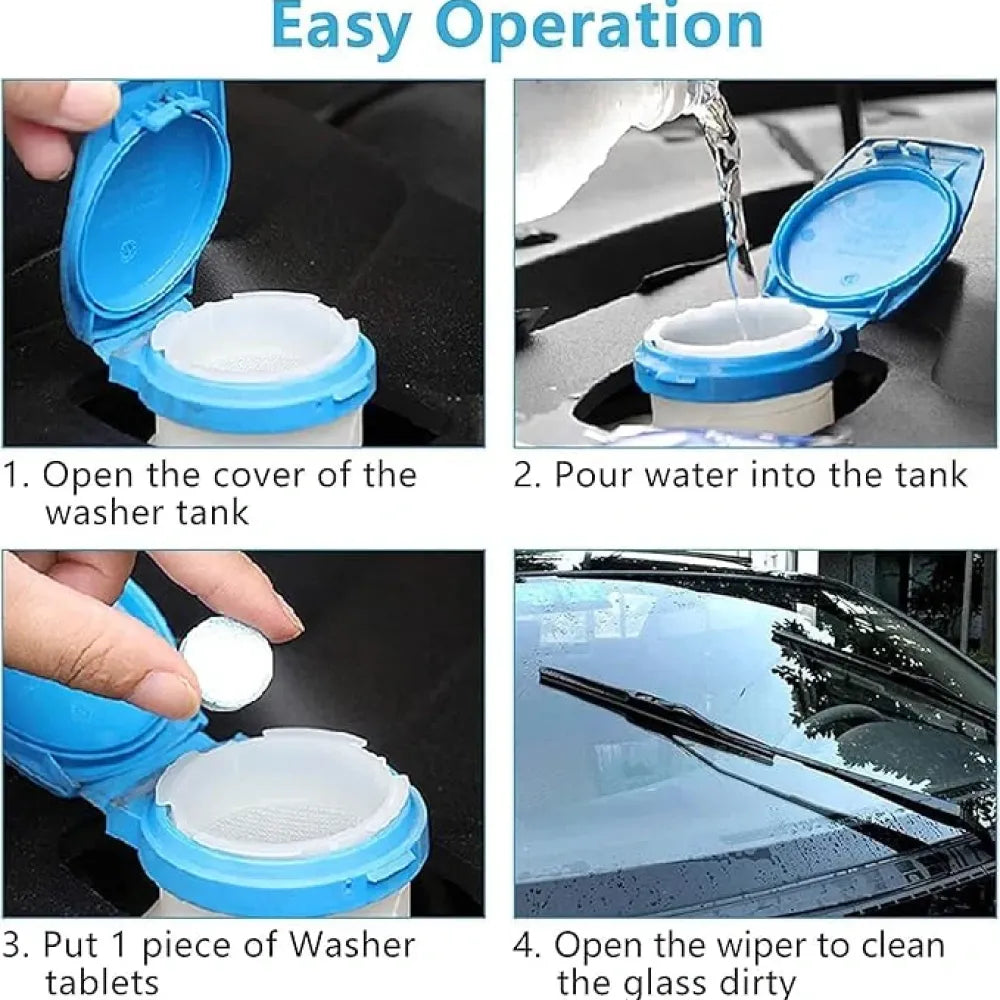 Easy Operation

1. Open the cover of the washer tank

2. Pour water into the tank

3. Put 1 piece of Washer tablets

4. Open the wiper to clean the glass dirty