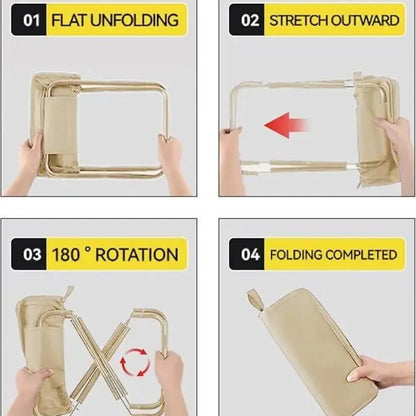 01 FLAT UNFOLDING

02 STRETCH OUTWARD

03 180 ° ROTATION

04 FOLDING COMPLETED